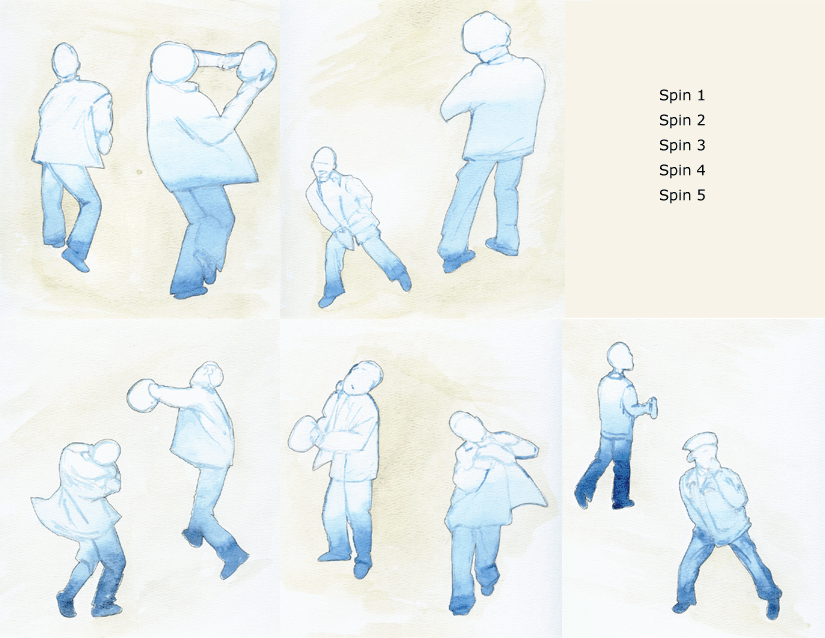 Spin 1
Spin 2
Spin 3
Spin 4
Spin 5